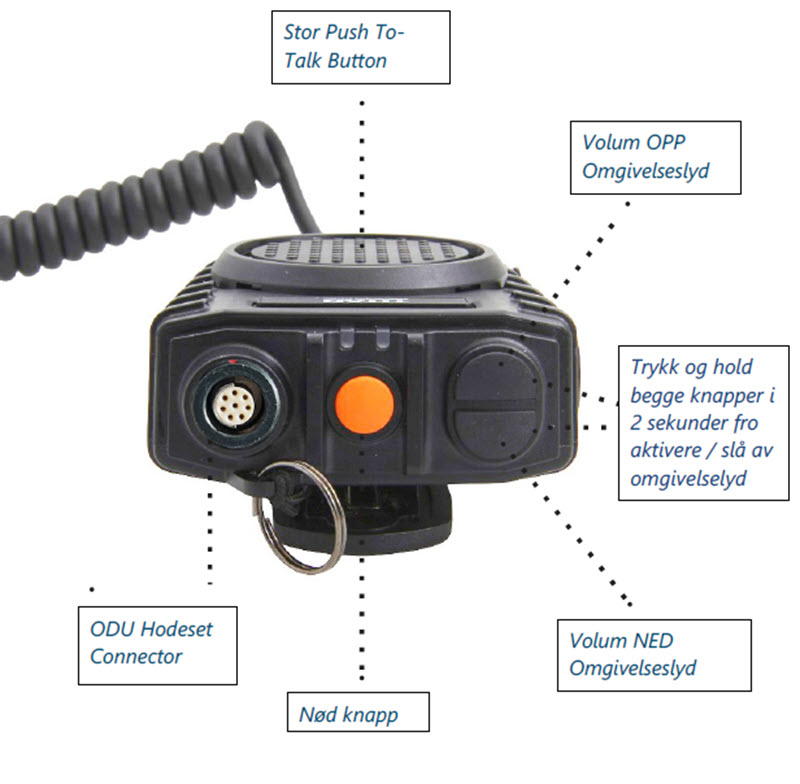 Stor Push To-Talk Button

Volum OPP Omgivelseslyd

Trykk og hold begge knapper i 2 sekunder fro aktivere / slå av omgivelselyd

Volum NED Omgivelseslyd

ODU Hodeset Connector

Nød knapp