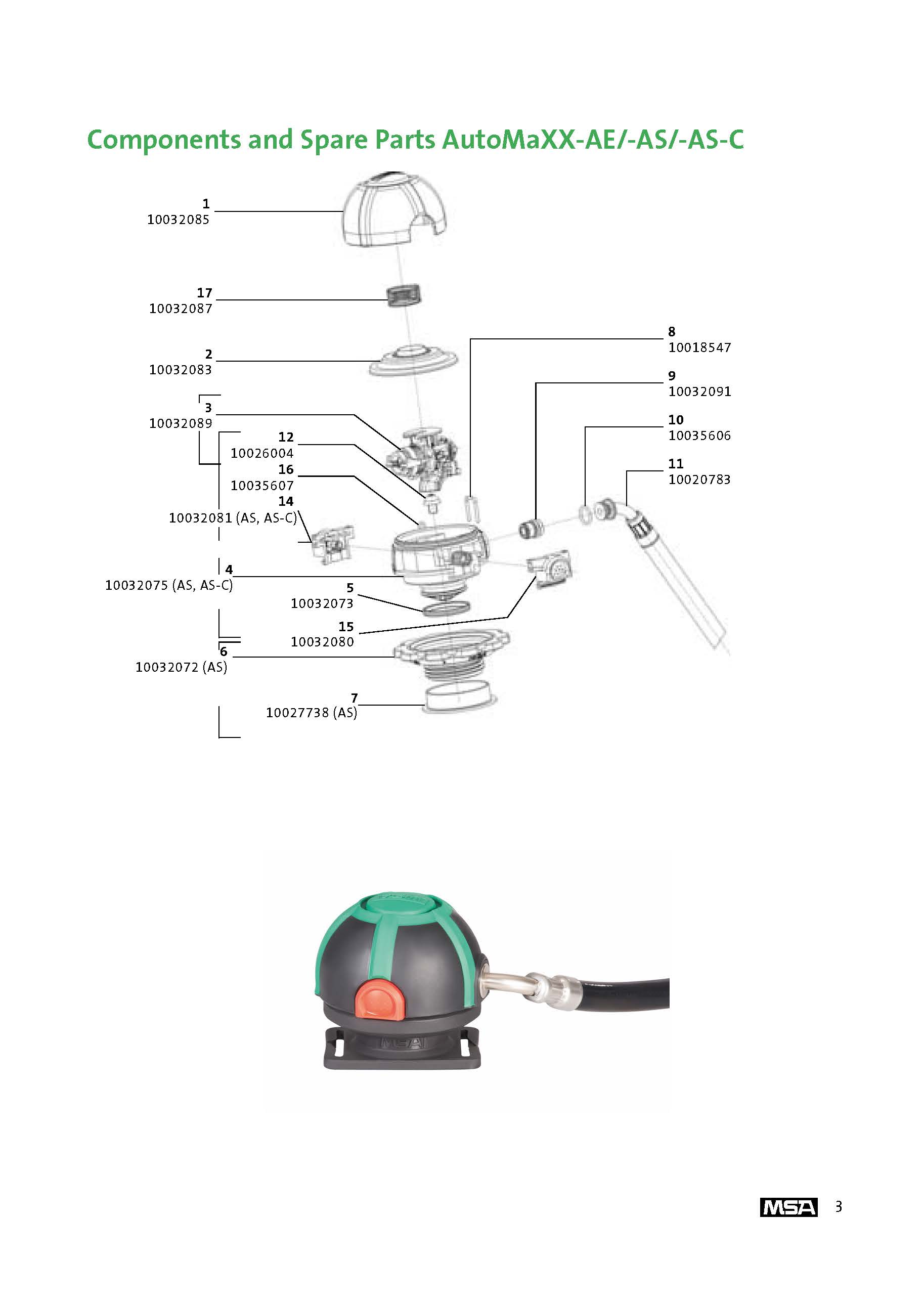 Components and Spare Parts AutoMaXX-AE/-AS/-AS-C

1
10032085

17
10032087

2
10032083

3
10032089

12
10026004

16
10035607

14
10032081 (AS, AS-C)

4
10032075 (AS, AS-C)

5
10032073

15
10032080

6
10032072 (AS)

7
10027738 (AS)

8
10018547

9
10032091

10
10035606

11
10020783

MSA

MSA 3