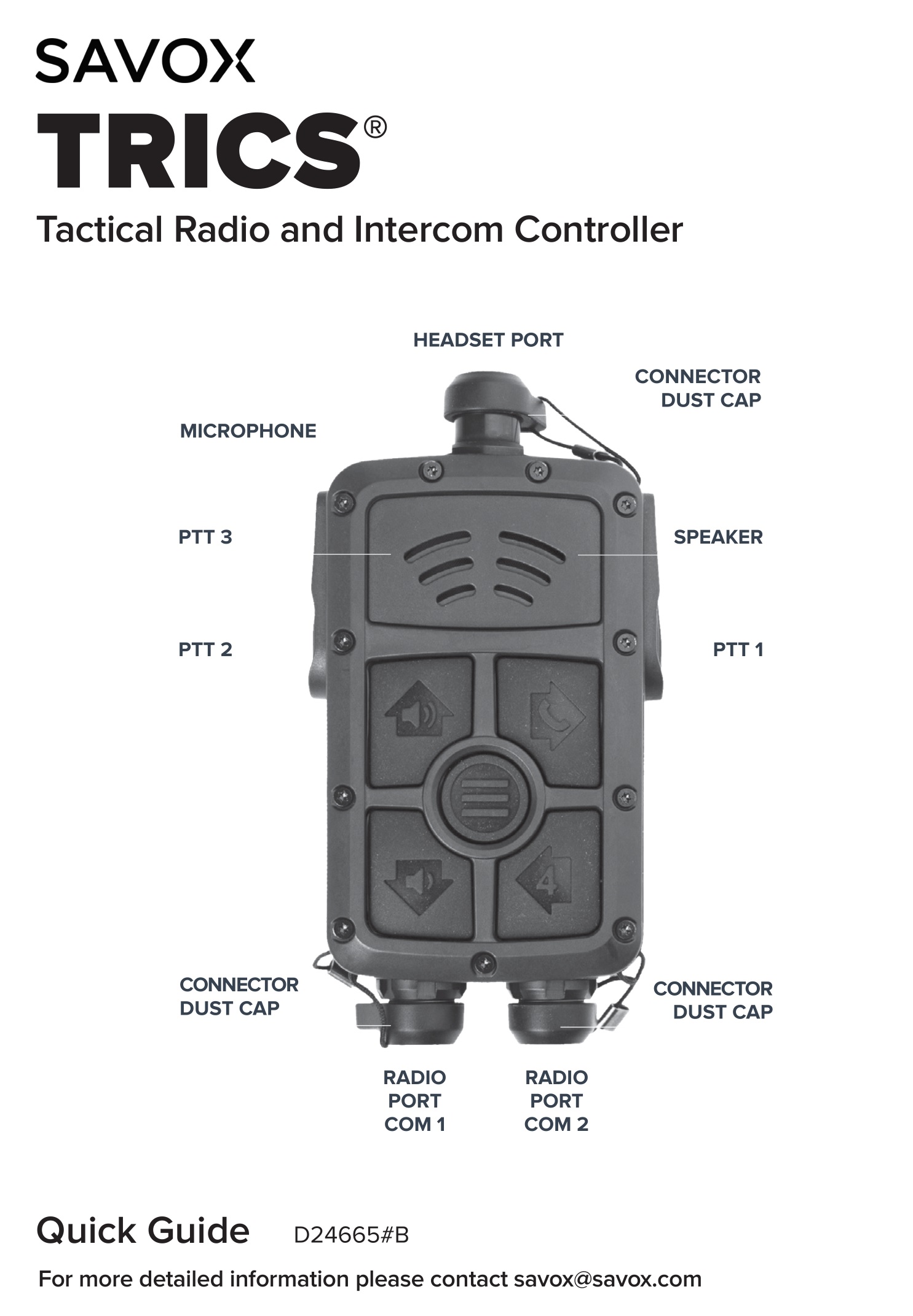 SAVOX
TRICS®
Tactical Radio and Intercom Controller

HEADSET PORT
CONNECTOR DUST CAP
MICROPHONE
PTT 3
SPEAKER
PTT 2
PTT 1
4
CONNECTOR DUST CAP
CONNECTOR DUST CAP
RADIO PORT COM 1
RADIO PORT COM 2

Quick Guide D24665#B

For more detailed information please contact savox@savox.com